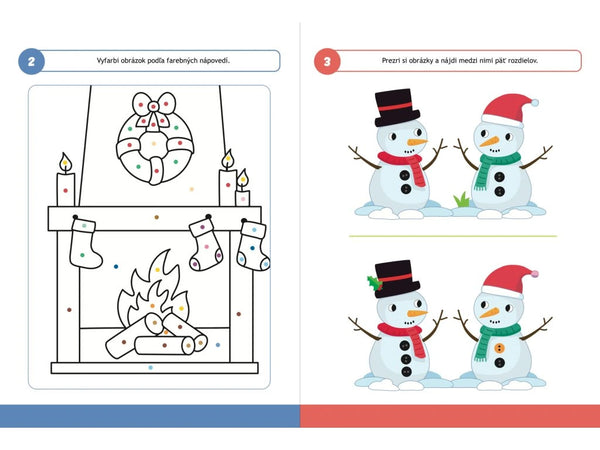 2

Vyfarbi obrázok podľa farebných nápovedí.

3

Prezri si obrázky a nájdi medzi nimi päť rozdielov.