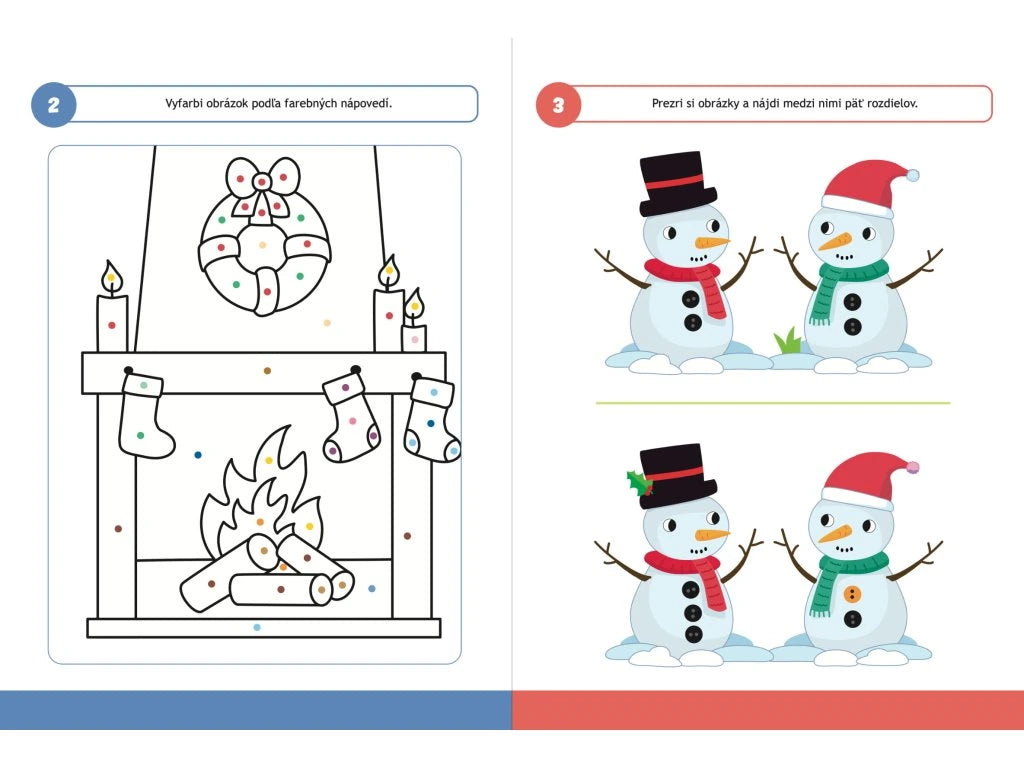 2

Vyfarbi obrázok podľa farebných nápovedí.

3

Prezri si obrázky a nájdi medzi nimi päť rozdielov.